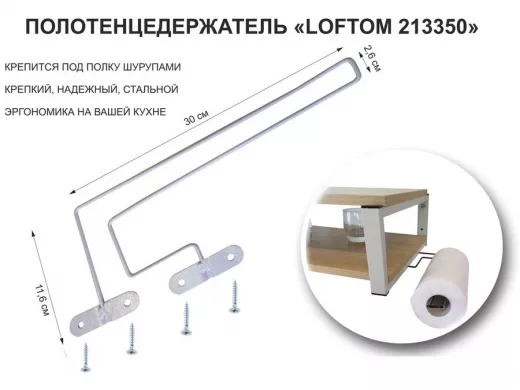 ПОЛОТЕНЦЕДЕРЖАТЕЛЬ «LOFTOM 213350»

КРЕПИТСЯ ПОД ПОЛКУ ШУРУПАМИ

КРЕПКИЙ, НАДЕЖНЫЙ, СТАЛЬНОЙ

ЭРГОНОМИКА НА ВАШЕЙ КУХНЕ

2,6 см

30 см

11,6 см